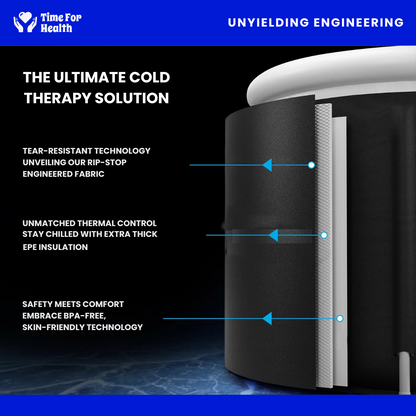 Time For Health

UNYIELDING ENGINEERING

THE ULTIMATE COLD THERAPY SOLUTION

TEAR-RESISTANT TECHNOLOGY UNVEILING OUR RIP-STOP ENGINEERED FABRIC

UNMATCHED THERMAL CONTROL STAY CHILLED WITH EXTRA THICK EPE INSULATION

SAFETY MEETS COMFORT EMBRACE BPA-FREE, SKIN-FRIENDLY TECHNOLOGY